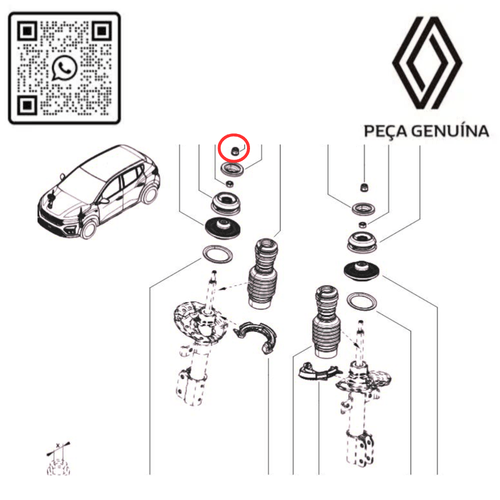 PEÇA GENUÍNA